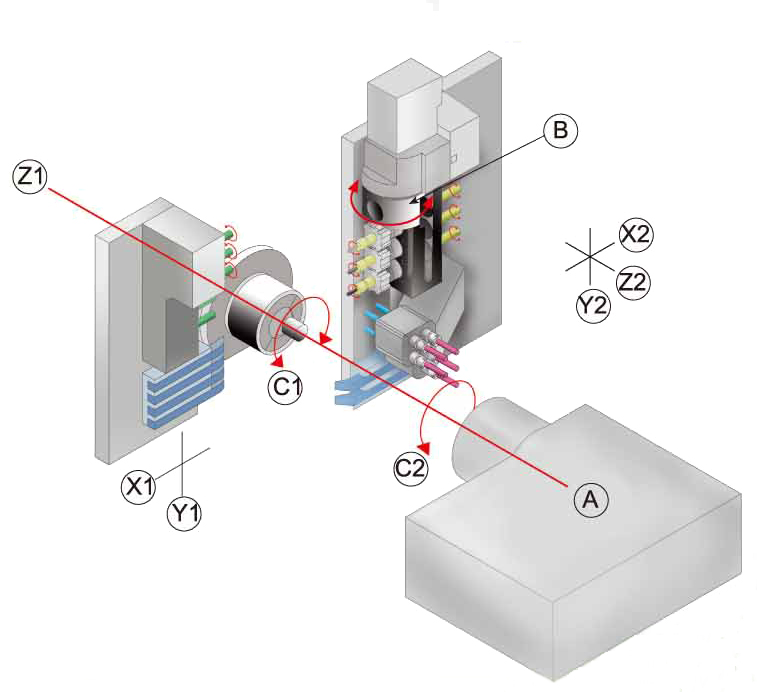 B
Z1
X2
Z2
Y2
C1
C2
X1
Y1
A