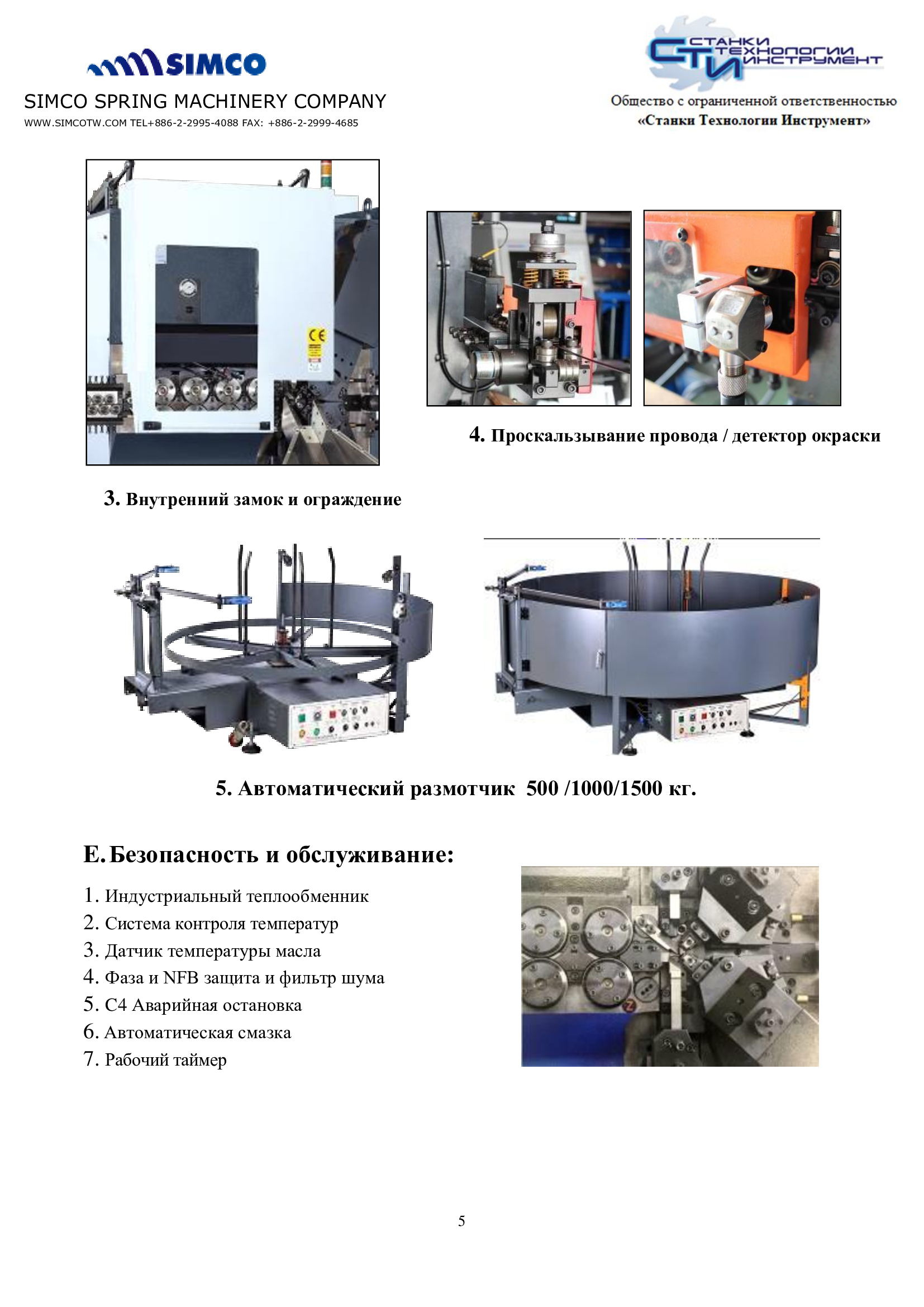 SIMCO

SIMCO SPRING MACHINERY COMPANY
WWW.SIMCOTW.COM TEL+886-2-2995-4088 FAX: +886-2-2999-4685

СТИ СТАНКИ ТЕХНОЛОГИИ ИНСТРУМЕНТ
Общество с ограниченной ответственностью
«Станки Технологии Инструмент»

4. Проскальзывание провода / детектор окраски

3. Внутренний замок и ограждение

5. Автоматический размотчик 500 /1000/1500 кг.

E. Безопасность и обслуживание:

1. Индустриальный теплообменник
2. Система контроля температур
3. Датчик температуры масла
4. Фаза и NFB защита и фильтр шума
5. C4 Аварийная остановка
6. Автоматическая смазка
7. Рабочий таймер

5