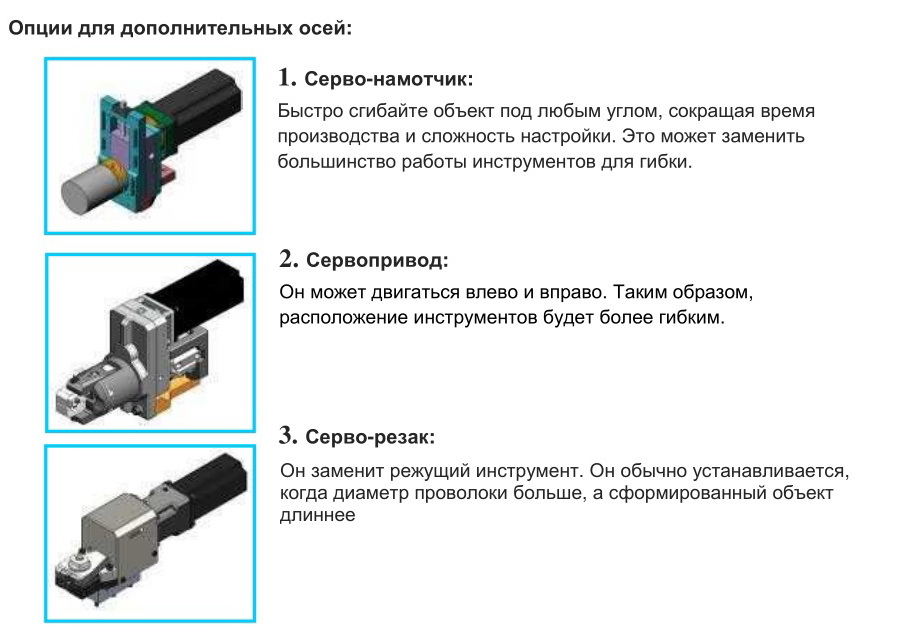 Опции для дополнительных осей:

1. Серво-намотчик:

Быстро сгибайте объект под любым углом, сокращая время производства и сложность настройки. Это может заменить большинство работы инструментов для гибки.

2. Сервопривод:

Он может двигаться влево и вправо. Таким образом, расположение инструментов будет более гибким.

3. Серво-резак:

Он заменит режущий инструмент. Он обычно устанавливается, когда диаметр проволоки больше, а сформированный объект длиннее