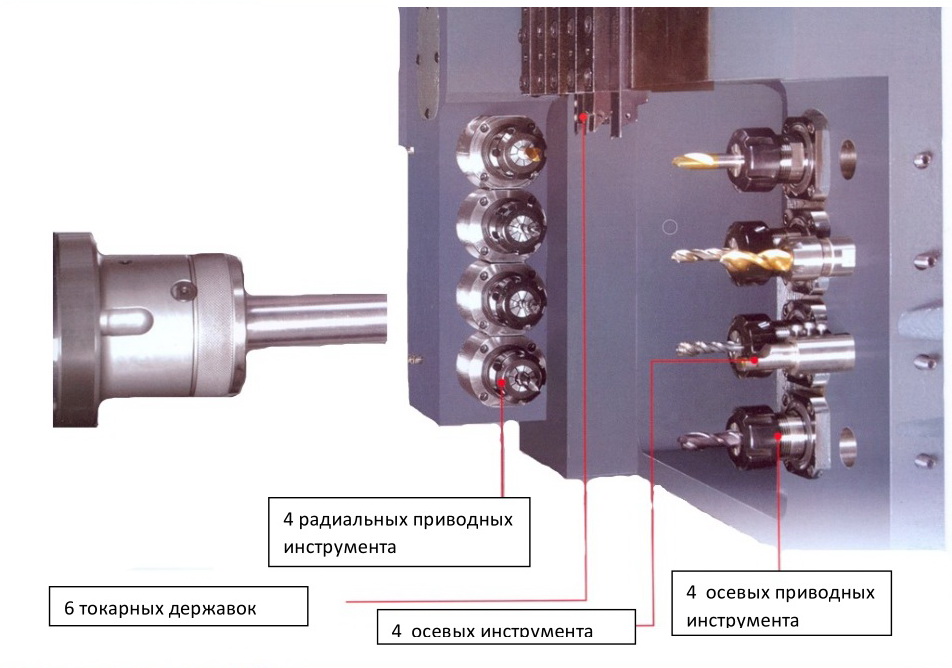 4 радиальных приводных инструмента

6 токарных державок

4 осевых инструмента

4 осевых приводных инструмента