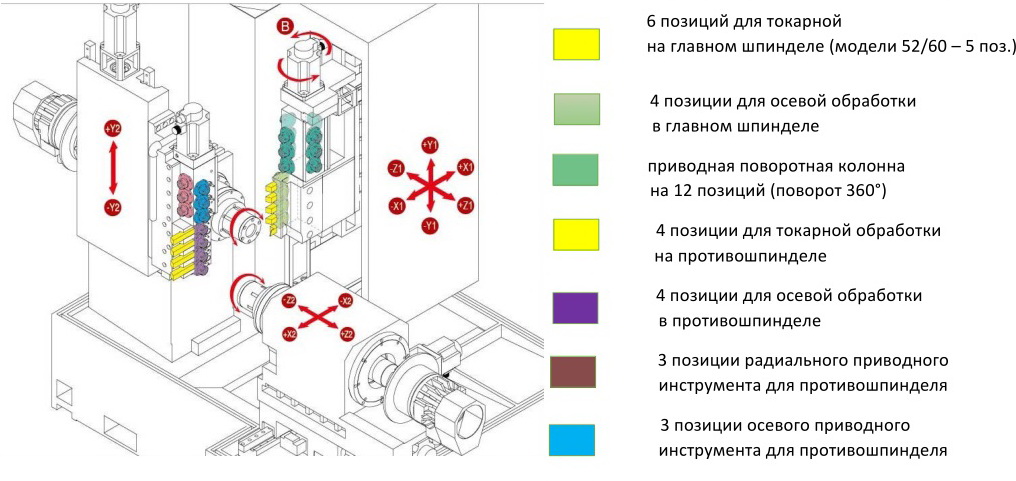 B

+Y2

-Y2

+Y1

-Z1

+X1

-X1

+Z1

-Y1

-Z2

-X2

+X2

+Z2

6 позиций для токарной на главном шпинделе (модели 52/60 – 5 поз.)

4 позиции для осевой обработки в главном шпинделе

приводная поворотная колонна на 12 позиций (поворот 360°)

4 позиции для токарной обработки на противошпинделе

4 позиции для осевой обработки в противошпинделе

3 позиции радиального приводного инструмента для противошпинделя

3 позиции осевого приводного инструмента для противошпинделя